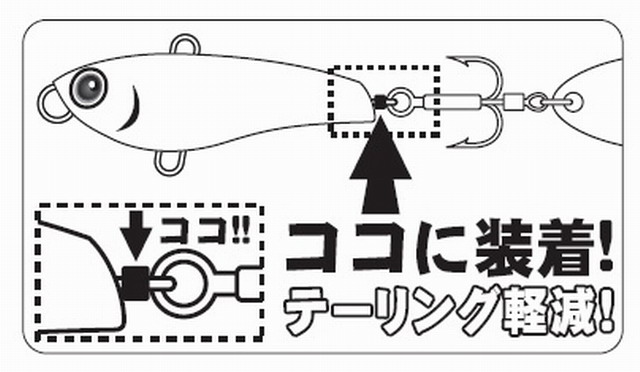 ココ!!

ココに装着!
テーリング軽減!