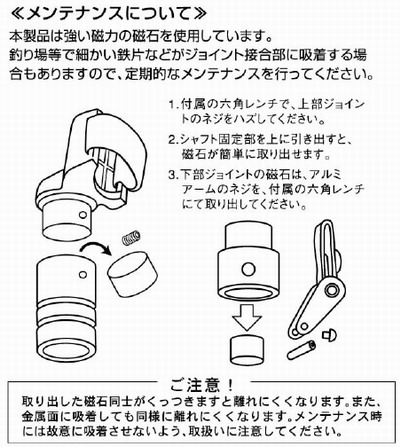 ≪メンテナンスについて≫
本製品は強い磁力の磁石を使用しています。
釣り場等で細かい鉄片などがジョイント接合部に吸着する場合もありますので、定期的なメンテナンスを行ってください。

1. 付属の六角レンチで、上部ジョイントのネジをハズしてください。

2. シャフト固定部を上に引き出すと、磁石が簡単に取り出せます。

3. 下部ジョイントの磁石は、アルミアームのネジを、付属の六角レンチにて取り出してください。

ご注意！
取り出した磁石同士がくっつきますと離れにくくなります。また、金属面に吸着しても同様に離れにくくなります。メンテナンス時には故意に吸着させないよう、取扱いに注意してください。